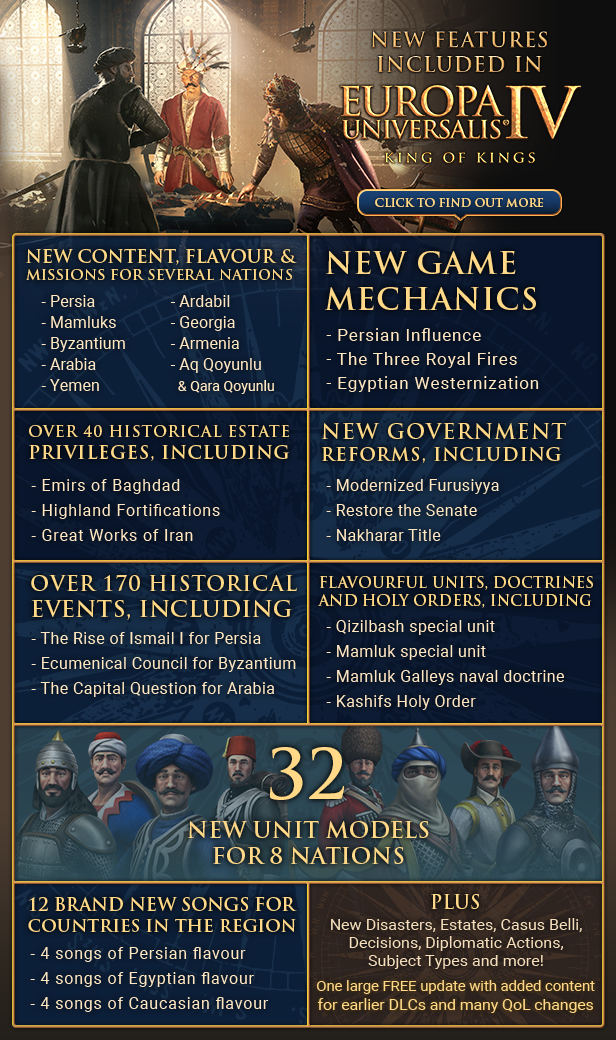 NEW FEATURES INCLUDED IN
EUROPA UNIVERSALIS® IV
KING OF KINGS

CLICK TO FIND OUT MORE

NEW CONTENT, FLAVOUR & MISSIONS FOR SEVERAL NATIONS
- Persia
- Mamluks
- Byzantium
- Arabia
- Yemen
- Ardabil
- Georgia
- Armenia
- Aq Qoyunlu & Qara Qoyunlu

NEW GAME MECHANICS
- Persian Influence
- The Three Royal Fires
- Egyptian Westernization

OVER 40 HISTORICAL ESTATE PRIVILEGES, INCLUDING
- Emirs of Baghdad
- Highland Fortifications
- Great Works of Iran

NEW GOVERNMENT REFORMS, INCLUDING
- Modernized Furusiyya
- Restore the Senate
- Nakharar Title

OVER 170 HISTORICAL EVENTS, INCLUDING
- The Rise of Ismail I for Persia
- Ecumenical Council for Byzantium
- The Capital Question for Arabia

FLAVOURFUL UNITS, DOCTRINES AND HOLY ORDERS, INCLUDING
- Qizilbash special unit
- Mamluk special unit
- Mamluk Galleys naval doctrine
- Kashifs Holy Order

32
NEW UNIT MODELS FOR 8 NATIONS

12 BRAND NEW SONGS FOR COUNTRIES IN THE REGION
- 4 songs of Persian flavour
- 4 songs of Egyptian flavour
- 4 songs of Caucasian flavour

PLUS
New Disasters, Estates, Casus Belli, Decisions, Diplomatic Actions, Subject Types and more!
One large FREE update with added content for earlier DLCs and many QoL changes