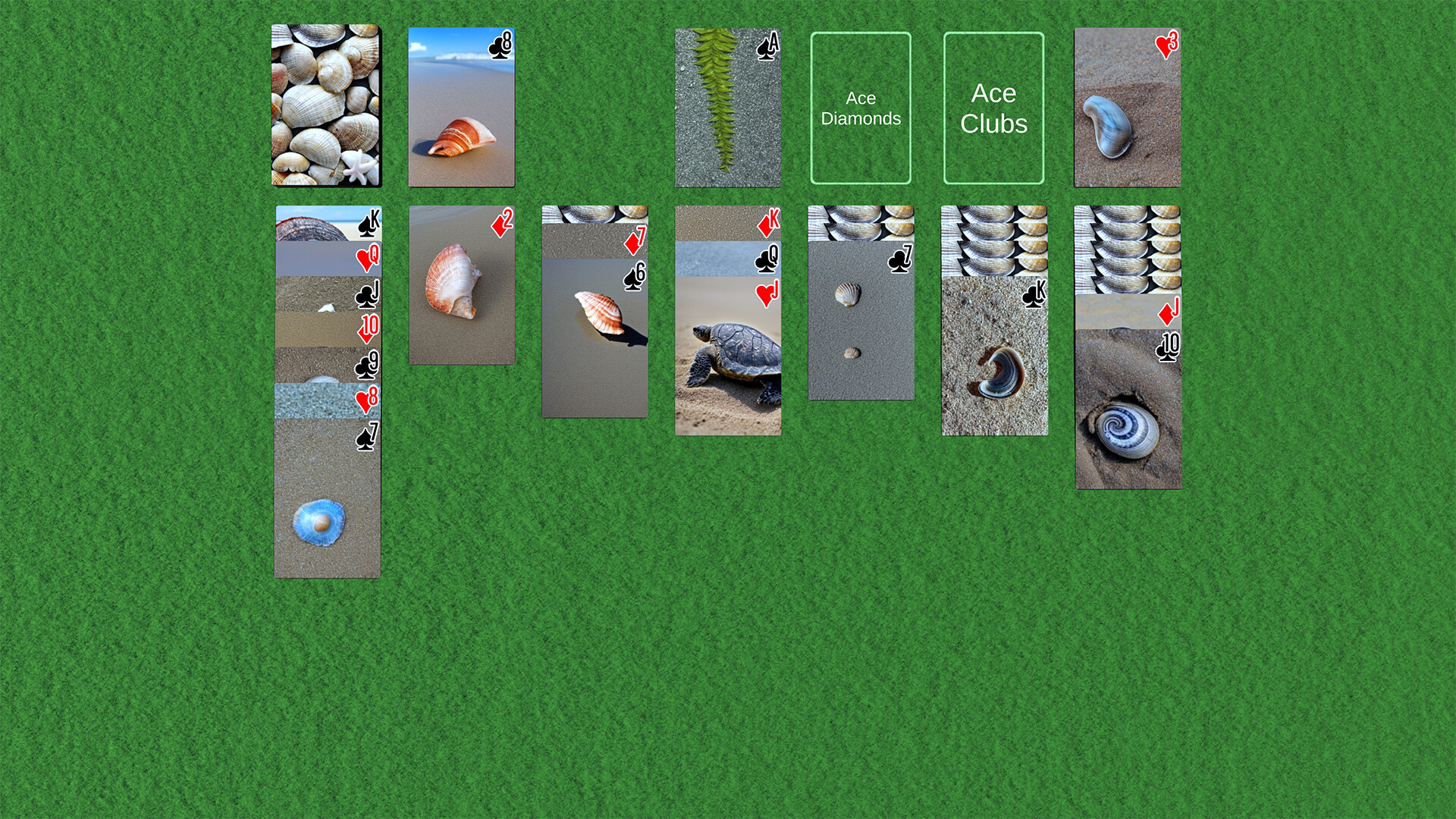 8
A
Ace Diamonds
Ace Clubs
3
K
Q
J
10
9
8
7
2
7
6
K
Q
J
7
K
J
10