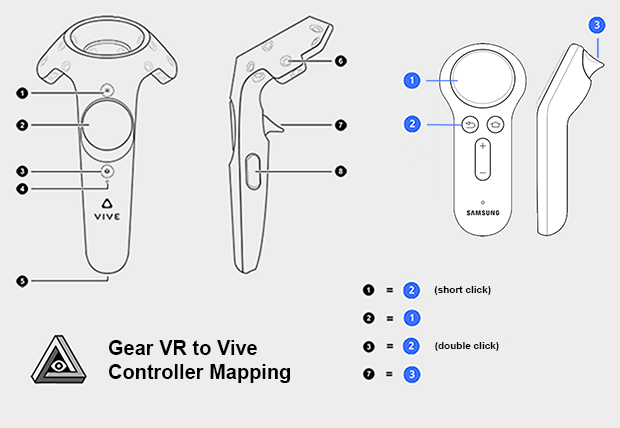 1
2
3
4
VIVE
5
6
7
8

3
1
2
+
−
SAMSUNG

1 = 2 (short click)
2 = 1
3 = 2 (double click)
7 = 3

Gear VR to Vive Controller Mapping